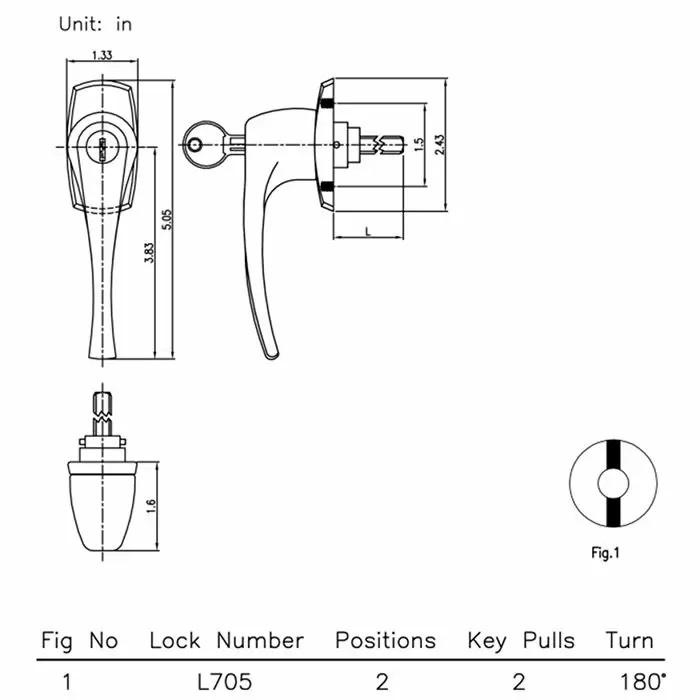 Unit: in

1.33

5.05

3.83

1.5

2.43

L

1.6

Fig.1

| Fig No | Lock Number | Positions | Key Pulls | Turn |
|---|---|---|---|---|
| 1 | L705 | 2 | 2 | 180° |